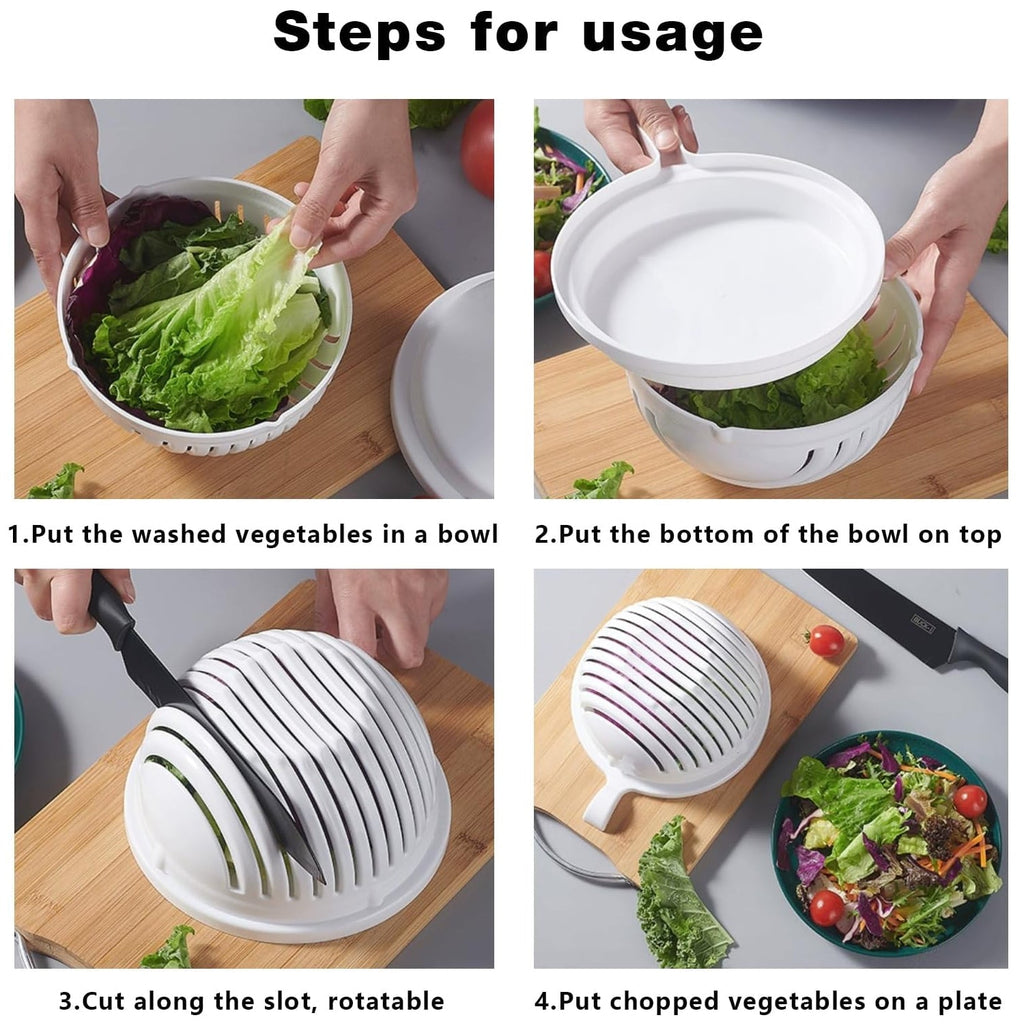 Steps for usage

1.Put the washed vegetables in a bowl

2.Put the bottom of the bowl on top

3.Cut along the slot, rotatable

4.Put chopped vegetables on a plate