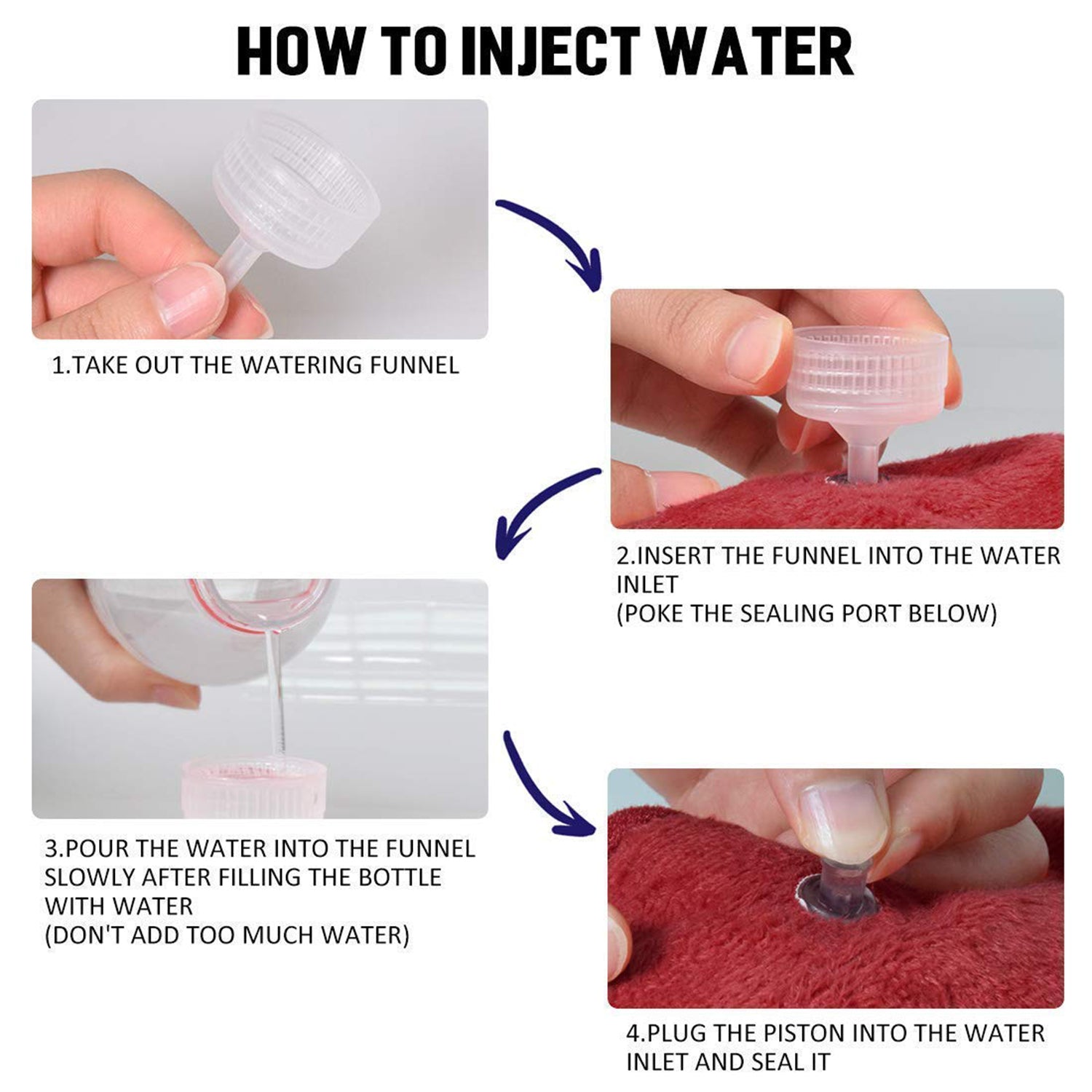 HOW TO INJECT WATER

1.TAKE OUT THE WATERING FUNNEL

2.INSERT THE FUNNEL INTO THE WATER INLET
(POKE THE SEALING PORT BELOW)

3.POUR THE WATER INTO THE FUNNEL SLOWLY AFTER FILLING THE BOTTLE WITH WATER
(DON'T ADD TOO MUCH WATER)

4.PLUG THE PISTON INTO THE WATER INLET AND SEAL IT