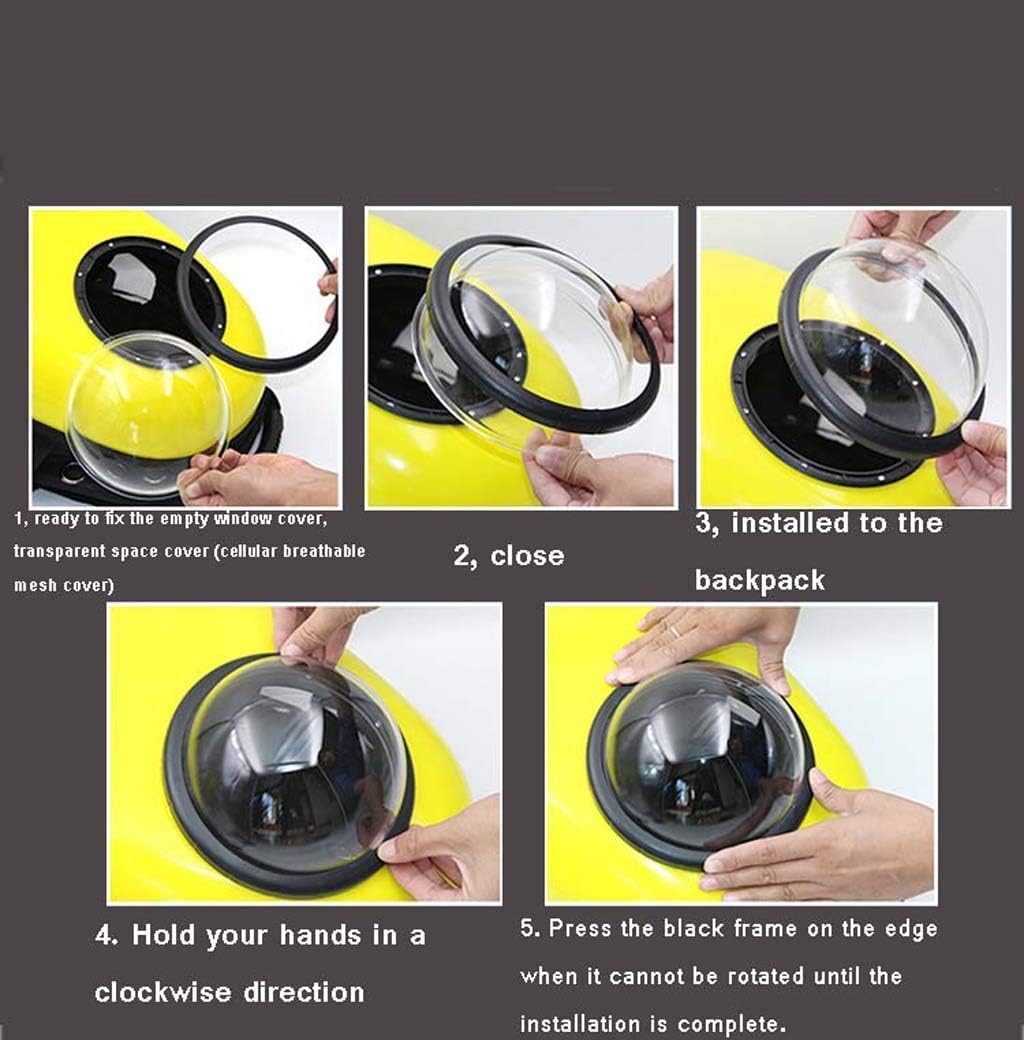 1, ready to fix the empty window cover, transparent space cover (cellular breathable mesh cover)

2, close

3, installed to the backpack

4. Hold your hands in a clockwise direction

5. Press the black frame on the edge when it cannot be rotated until the installation is complete.