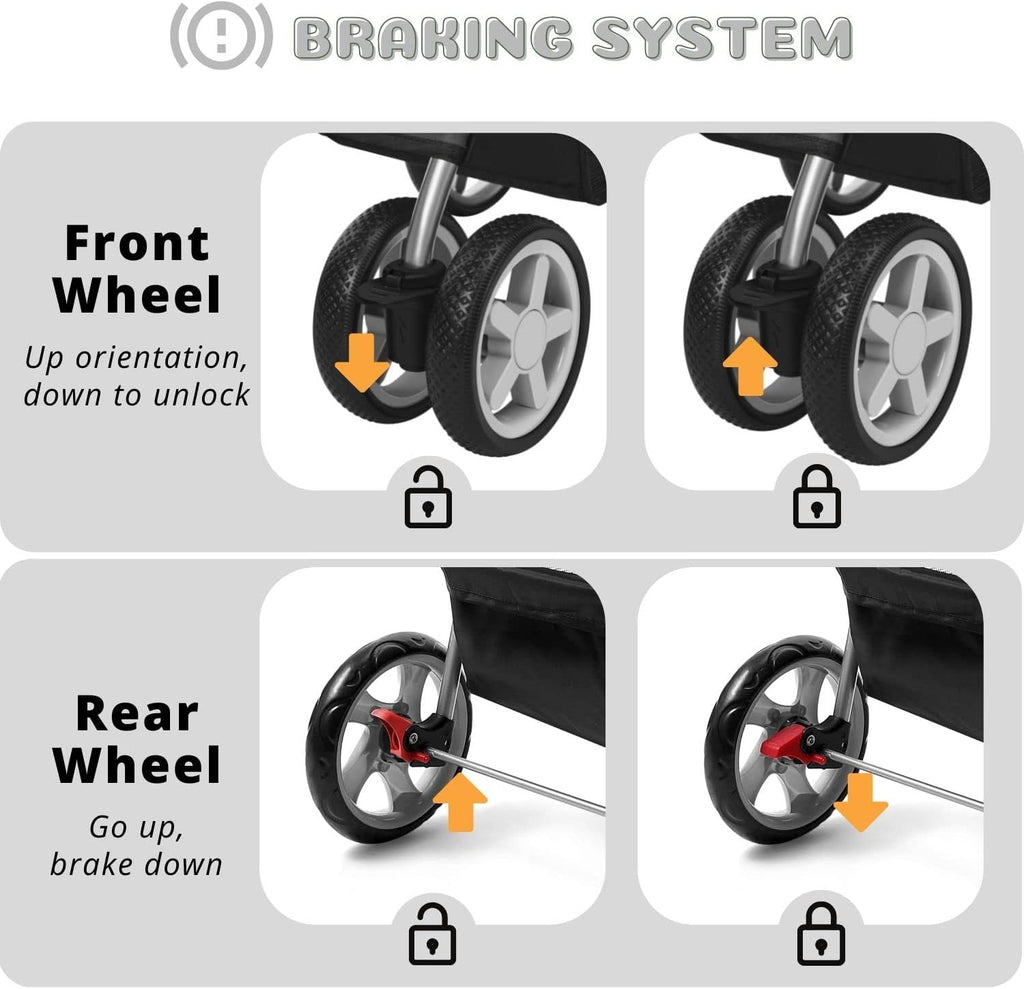 BRAKING SYSTEM

Front Wheel

Up orientation, down to unlock

Rear Wheel

Go up, brake down