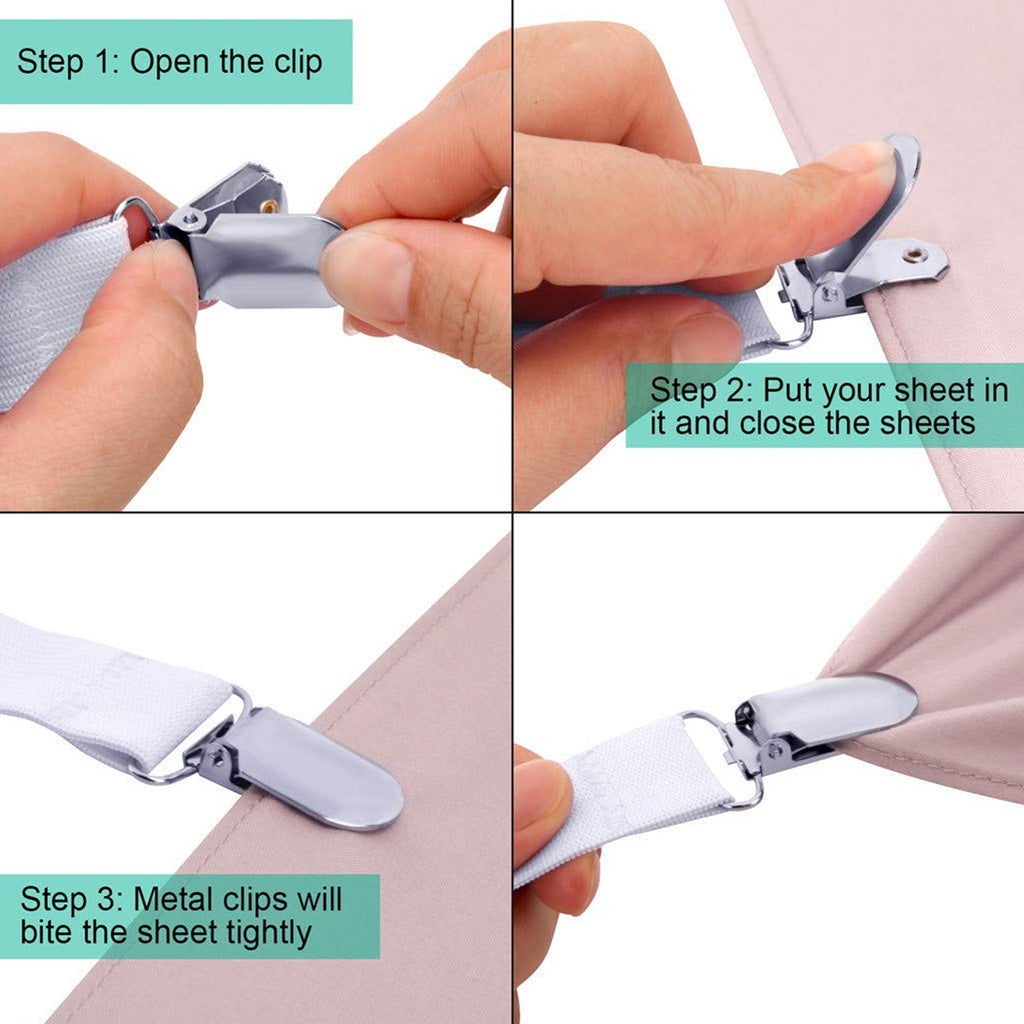 Step 1: Open the clip

Step 2: Put your sheet in it and close the sheets

Step 3: Metal clips will bite the sheet tightly